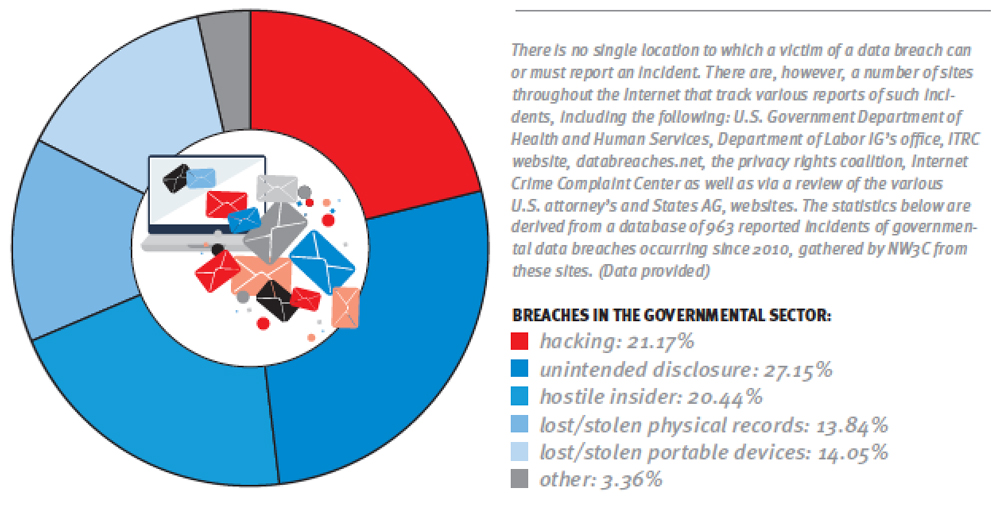 There is no single location to which a victim of a data breach can or must report an incident. There are, however, a number of sites throughout the Internet that track various reports of such incidents, including the following: U.S. Government Department of Health and Human Services, Department of Labor IG's office, ITRC website, databreaches.net, the privacy rights coalition, Internet Crime Complaint Center as well as via a review of the various U.S. attorney's and States AG, websites. The statistics below are derived from a database of 963 reported incidents of governmental data breaches occurring since 2010, gathered by NW3C from these sites. (Data provided)

BREACHES IN THE GOVERNMENTAL SECTOR:
hacking: 21.17%
unintended disclosure: 27.15%
hostile insider: 20.44%
lost/stolen physical records: 13.84%
lost/stolen portable devices: 14.05%
other: 3.36%