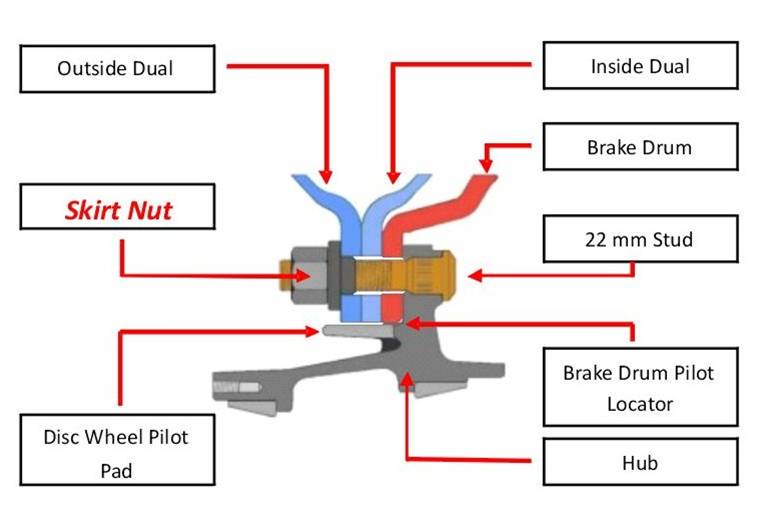 Outside Dual

Inside Dual

Brake Drum

Skirt Nut

22 mm Stud

Brake Drum Pilot Locator

Disc Wheel Pilot Pad

Hub