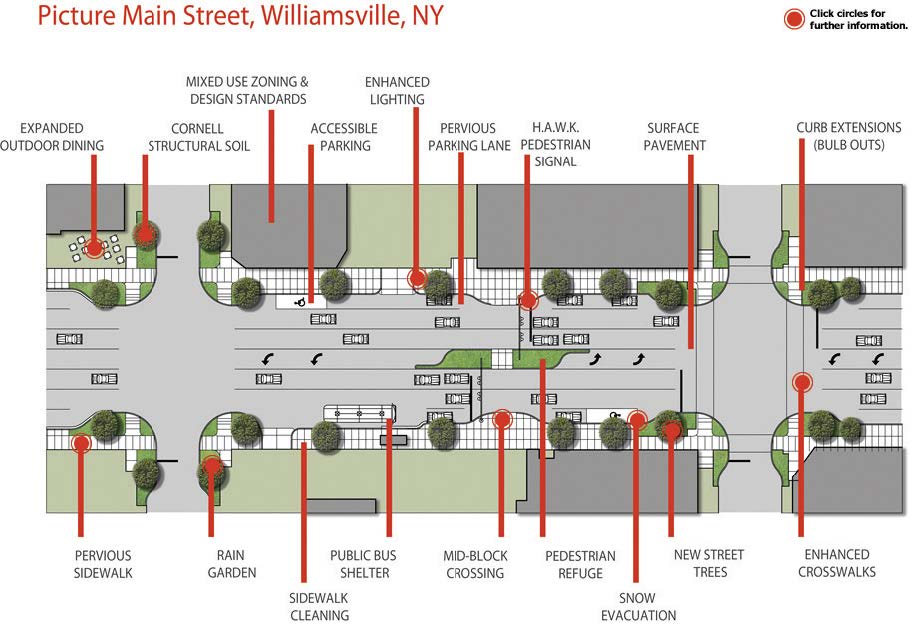 Picture Main Street, Williamsville, NY

Click circles for further information.

EXPANDED OUTDOOR DINING

CORNELL STRUCTURAL SOIL

MIXED USE ZONING & DESIGN STANDARDS

ACCESSIBLE PARKING

ENHANCED LIGHTING

PERVIOUS PARKING LANE

H.A.W.K. PEDESTRIAN SIGNAL

SURFACE PAVEMENT

CURB EXTENSIONS (BULB OUTS)

PERVIOUS SIDEWALK

RAIN GARDEN

SIDEWALK CLEANING

PUBLIC BUS SHELTER

MID-BLOCK CROSSING

PEDESTRIAN REFUGE

SNOW EVACUATION

NEW STREET TREES

ENHANCED CROSSWALKS