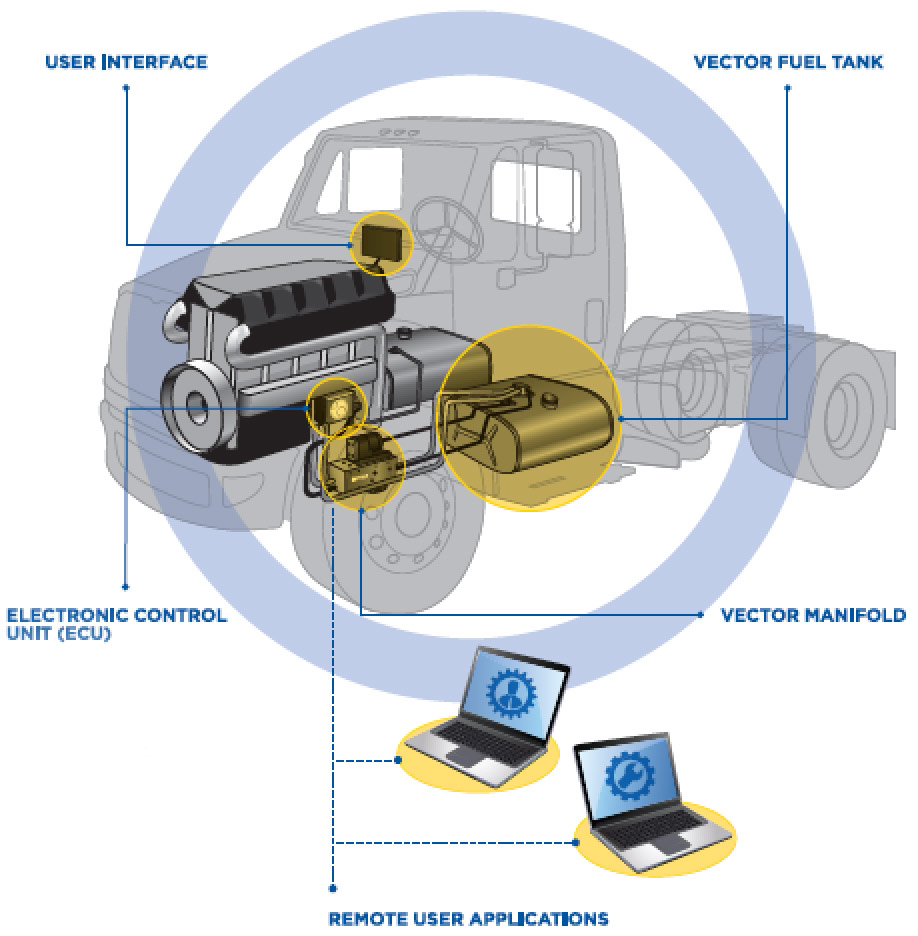 USER INTERFACE

VECTOR FUEL TANK

ELECTRONIC CONTROL UNIT (ECU)

VECTOR MANIFOLD

REMOTE USER APPLICATIONS